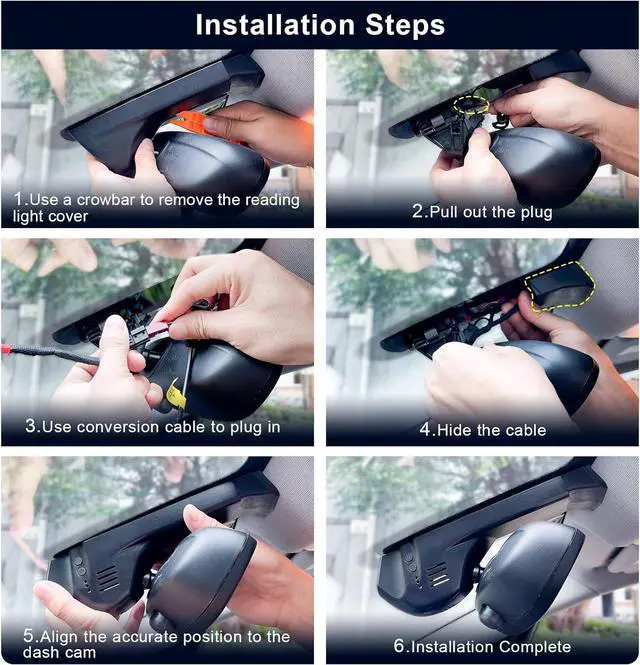 Installation Steps

1.Use a crowbar to remove the reading light cover

2.Pull out the plug

3.Use conversion cable to plug in

4.Hide the cable

5.Align the accurate position to the dash cam

6.Installation Complete