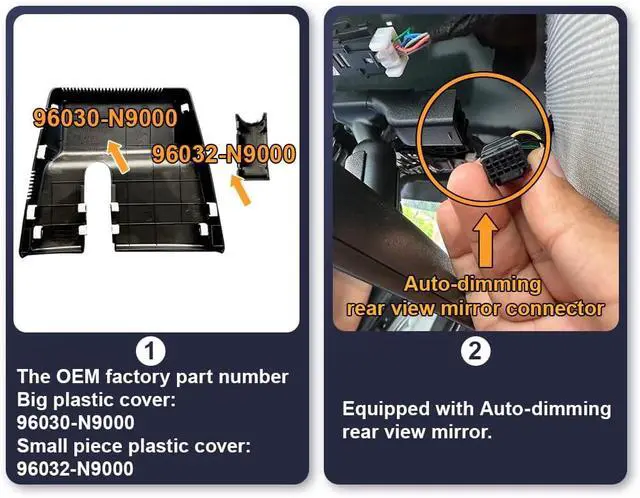 96030-N9000

96032-N9000

1

The OEM factory part number
Big plastic cover:
96030-N9000
Small piece plastic cover:
96032-N9000

Auto-dimming
rear view mirror connector

2

Equipped with Auto-dimming rear view mirror.