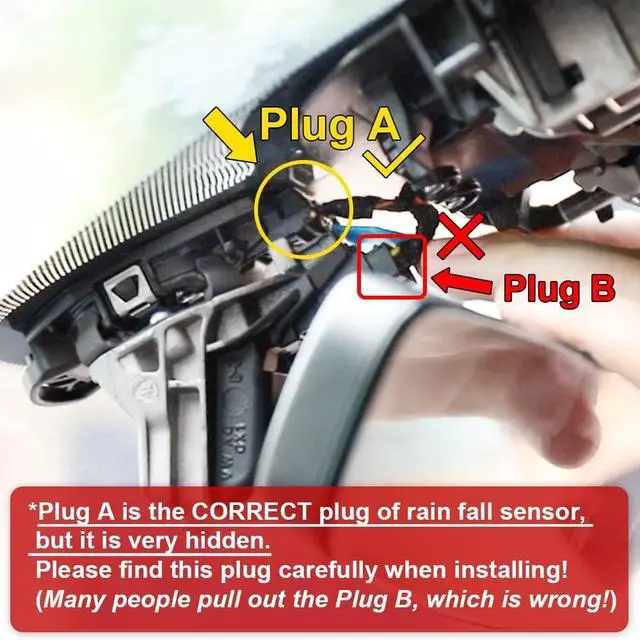 Plug A

Plug B

*Plug A is the CORRECT plug of rain fall sensor, but it is very hidden.
Please find this plug carefully when installing!
(Many people pull out the Plug B, which is wrong!)