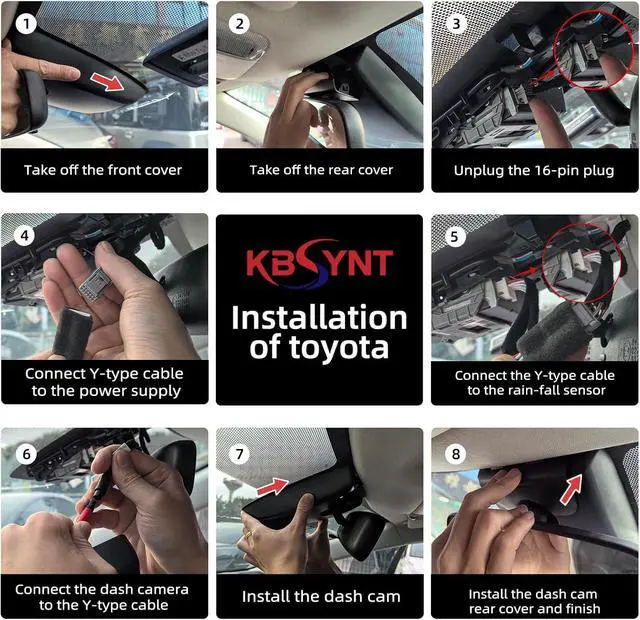 1

Take off the front cover

2

Take off the rear cover

3

Unplug the 16-pin plug

4

Connect Y-type cable to the power supply

KBSYNT

Installation of toyota

5

Connect the Y-type cable to the rain-fall sensor

6

Connect the dash camera to the Y-type cable

7

Install the dash cam

8

Install the dash cam rear cover and finish