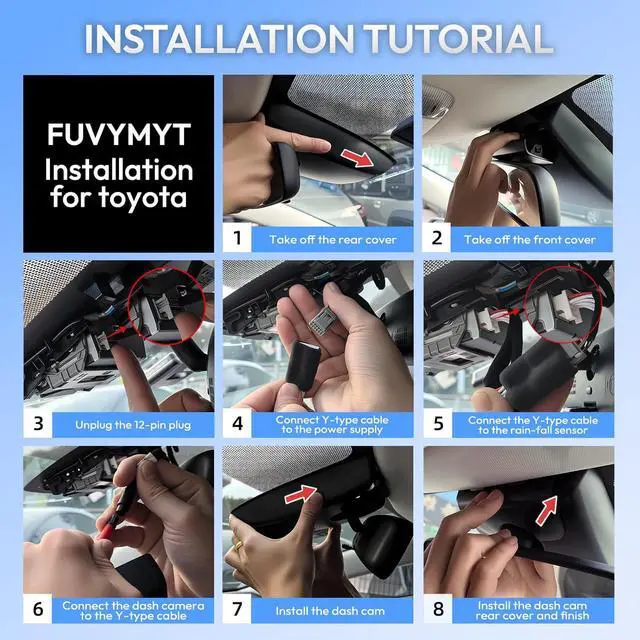 INSTALLATION TUTORIAL

FUVYMYT
Installation for toyota

1 Take off the rear cover

2 Take off the front cover

3 Unplug the 12-pin plug

4 Connect Y-type cable to the power supply

5 Connect the Y-type cable to the rain-fall sensor

6 Connect the dash camera to the Y-type cable

7 Install the dash cam

8 Install the dash cam rear cover and finish