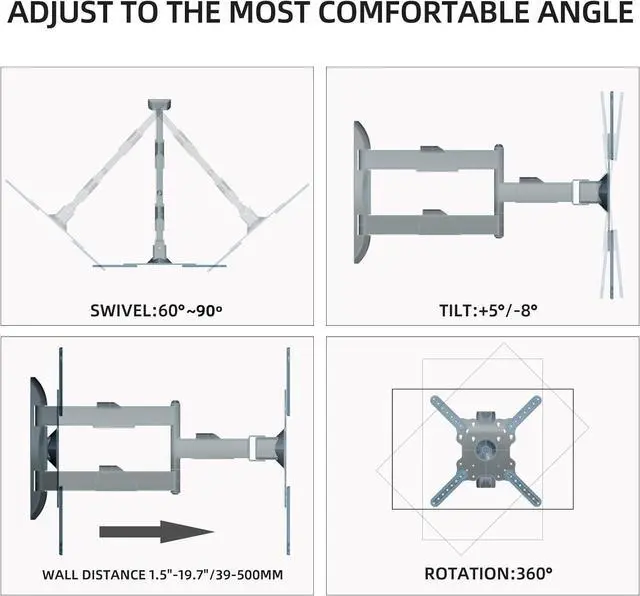 ADJUST TO THE MOST COMFORTABLE ANGLE

SWIVEL:60°~90°

TILT:+5°/-8°

WALL DISTANCE 1.5"-19.7"/39-500MM

ROTATION:360°