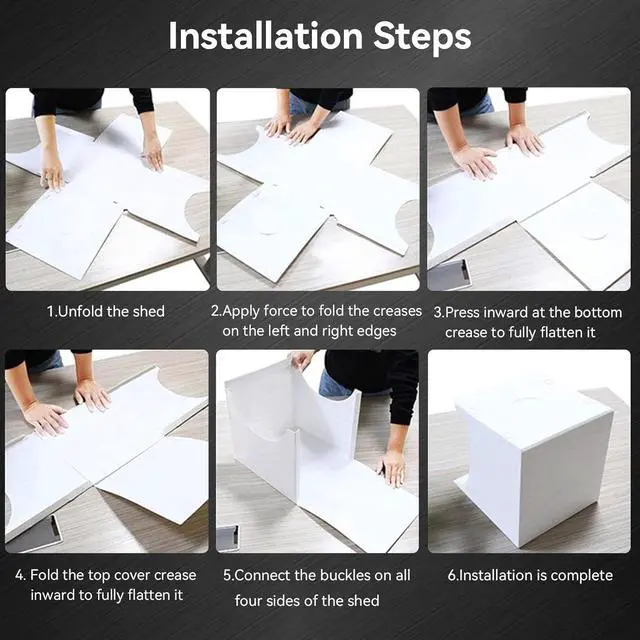 Installation Steps

1.Unfold the shed

2.Apply force to fold the creases on the left and right edges

3.Press inward at the bottom crease to fully flatten it

4. Fold the top cover crease inward to fully flatten it

5.Connect the buckles on all four sides of the shed

6.Installation is complete