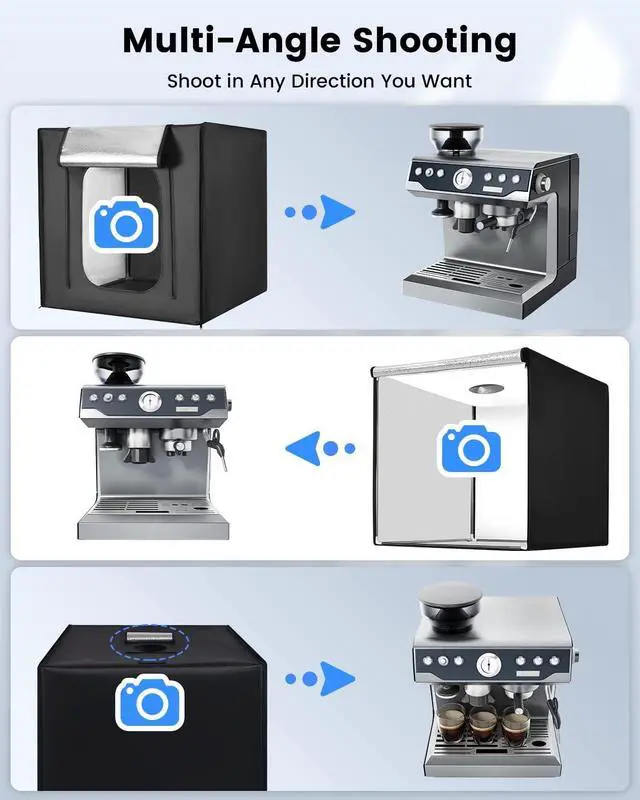 Multi-Angle Shooting

Shoot in Any Direction You Want