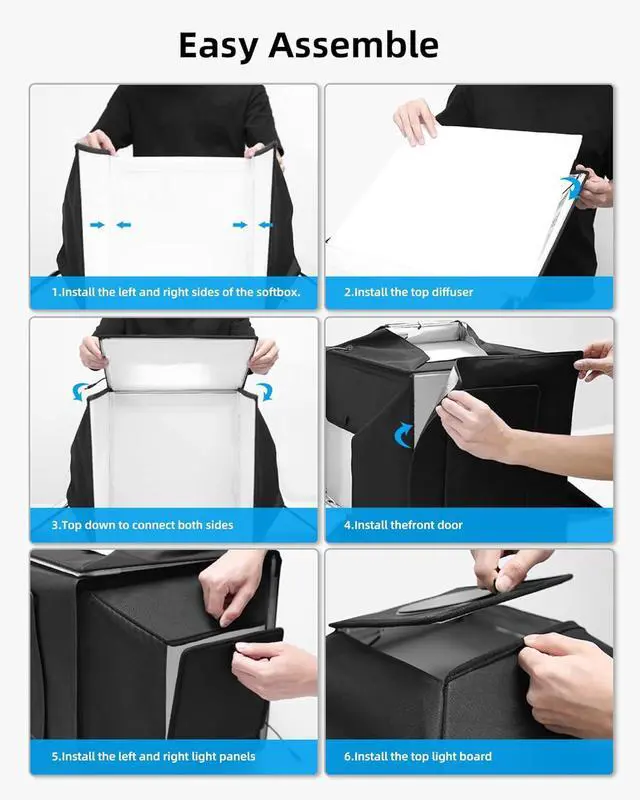 Easy Assemble

1.Install the left and right sides of the softbox.

2.Install the top diffuser

3.Top down to connect both sides

4.Install thefront door

5.Install the left and right light panels

6.Install the top light board