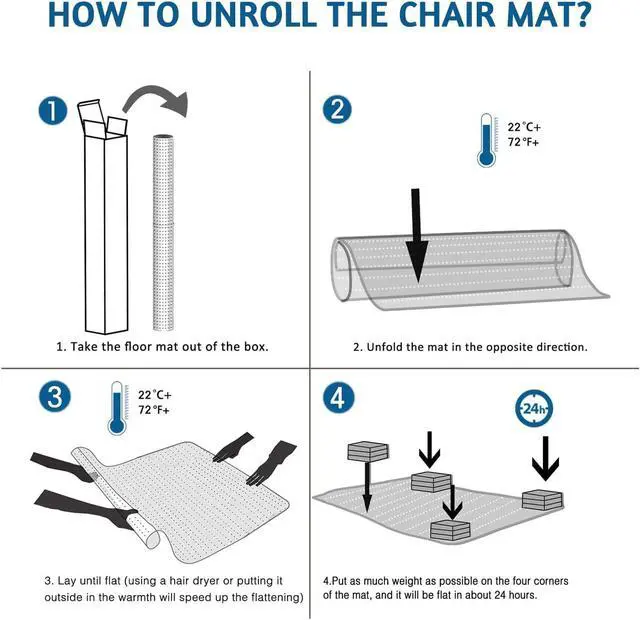 HOW TO UNROLL THE CHAIR MAT?

1

1. Take the floor mat out of the box.

2

22°C+
72°F+

2. Unfold the mat in the opposite direction.

3

22°C+
72°F+

3. Lay until flat (using a hair dryer or putting it outside in the warmth will speed up the flattening)

4

24h

4.Put as much weight as possible on the four corners of the mat, and it will be flat in about 24 hours.