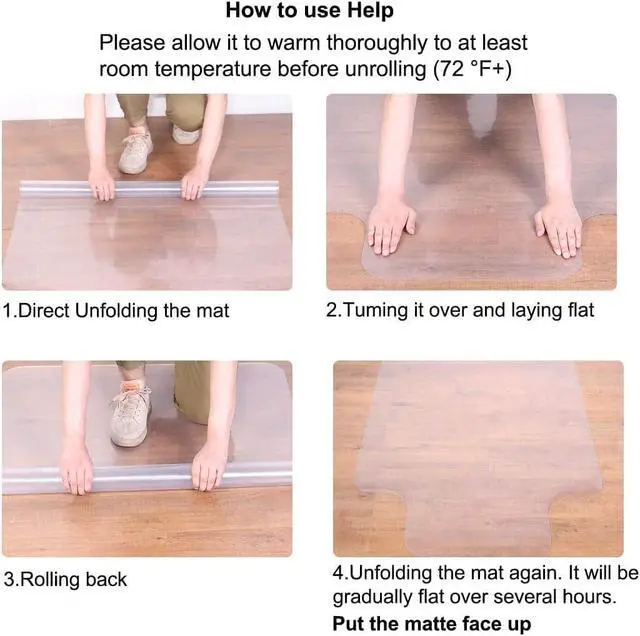 How to use Help

Please allow it to warm thoroughly to at least room temperature before unrolling (72 °F+)

1.Direct Unfolding the mat

2.Tuming it over and laying flat

3.Rolling back

4.Unfolding the mat again. It will be gradually flat over several hours.

Put the matte face up