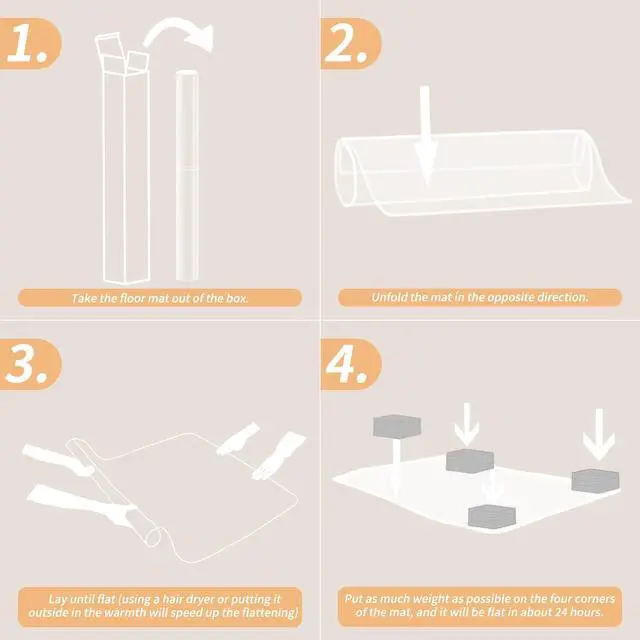 1.

Take the floor mat out of the box.

2.

Unfold the mat in the opposite direction.

3.

Lay until flat (using a hair dryer or putting it outside in the warmth will speed up the flattening)

4.

Put as much weight as possible on the four corners of the mat, and it will be flat in about 24 hours.