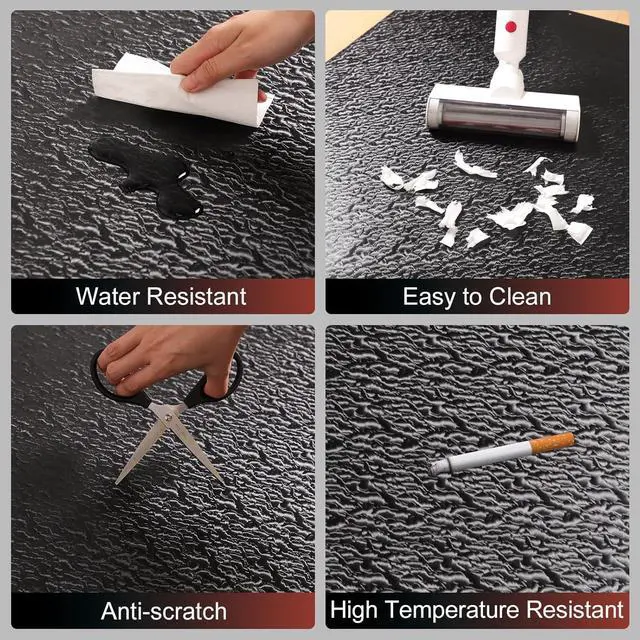 Water Resistant

Easy to Clean

Anti-scratch

High Temperature Resistant