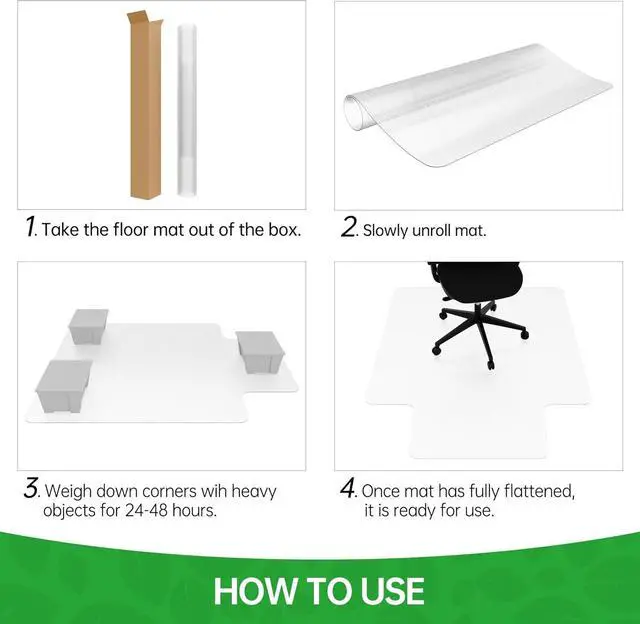 1. Take the floor mat out of the box.

2. Slowly unroll mat.

3. Weigh down corners wih heavy objects for 24-48 hours.

4. Once mat has fully flattened, it is ready for use.

HOW TO USE