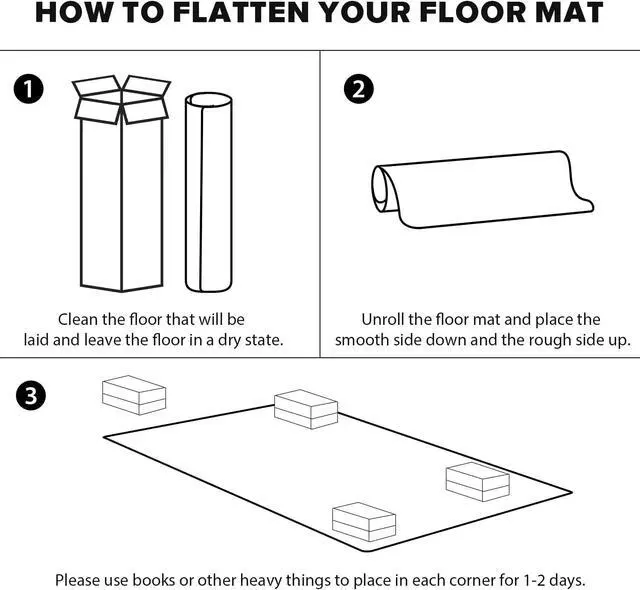 HOW TO FLATTEN YOUR FLOOR MAT

1

Clean the floor that will be laid and leave the floor in a dry state.

2

Unroll the floor mat and place the smooth side down and the rough side up.

3

Please use books or other heavy things to place in each corner for 1-2 days.