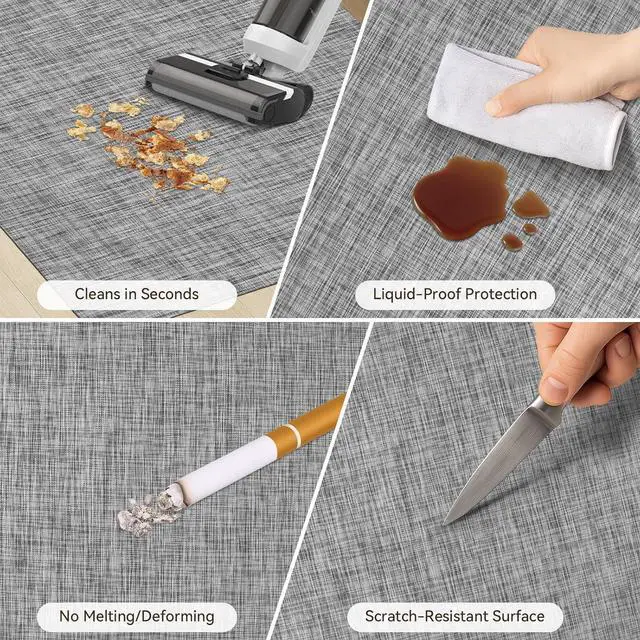 Cleans in Seconds

Liquid-Proof Protection

No Melting/Deforming

Scratch-Resistant Surface