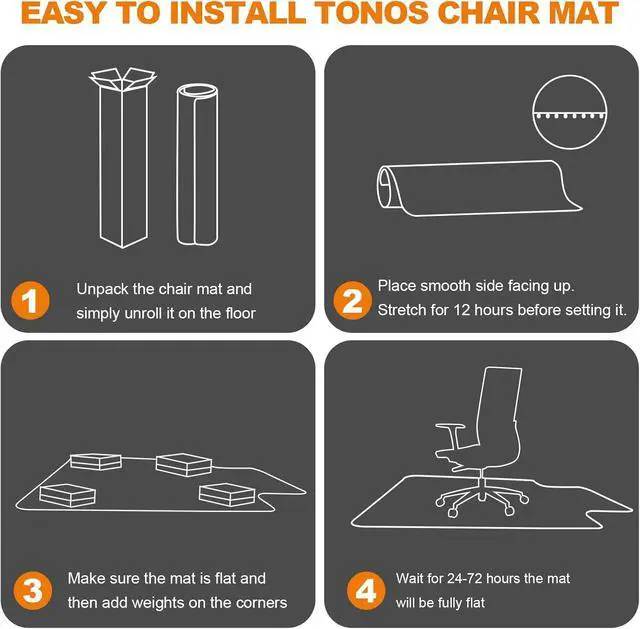 EASY TO INSTALL TONOS CHAIR MAT

1 Unpack the chair mat and simply unroll it on the floor

2 Place smooth side facing up. Stretch for 12 hours before setting it.

3 Make sure the mat is flat and then add weights on the corners

4 Wait for 24-72 hours the mat will be fully flat