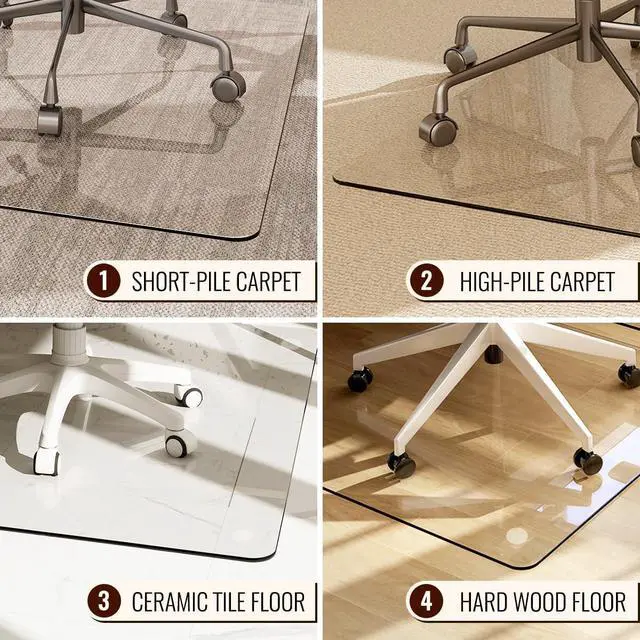 1 SHORT-PILE CARPET

2 HIGH-PILE CARPET

3 CERAMIC TILE FLOOR

4 HARD WOOD FLOOR