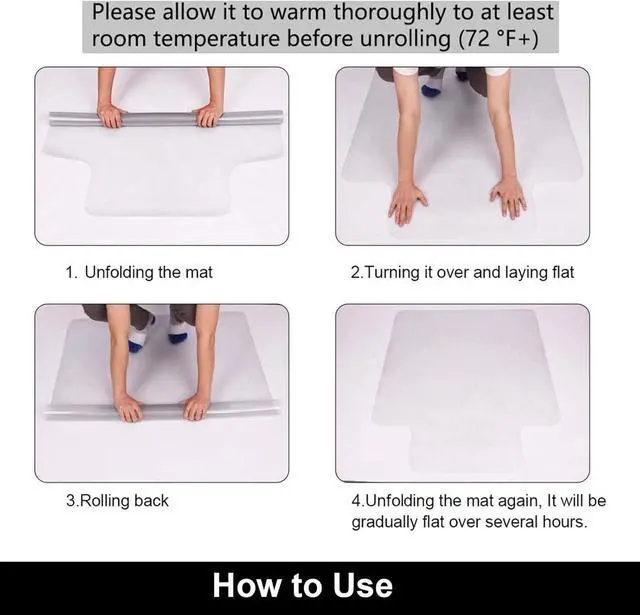 Please allow it to warm thoroughly to at least room temperature before unrolling (72 °F+)

1. Unfolding the mat

2.Turning it over and laying flat

3.Rolling back

4.Unfolding the mat again, It will be gradually flat over several hours.

How to Use