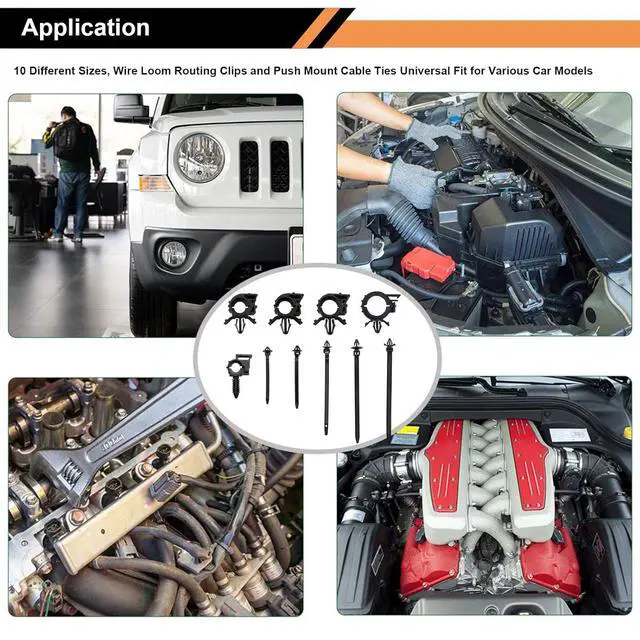 Application

10 Different Sizes, Wire Loom Routing Clips and Push Mount Cable Ties Universal Fit for Various Car Models