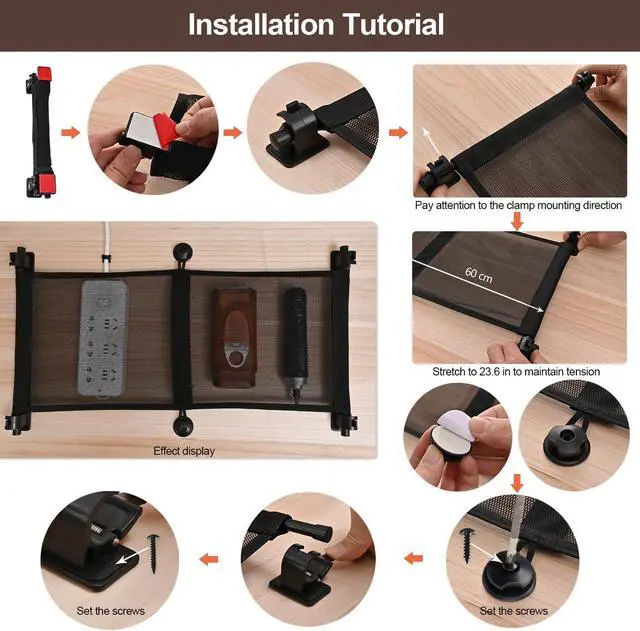 Installation Tutorial

Pay attention to the clamp mounting direction

60 cm

Stretch to 23.6 in to maintain tension

Effect display

Set the screws

Set the screws