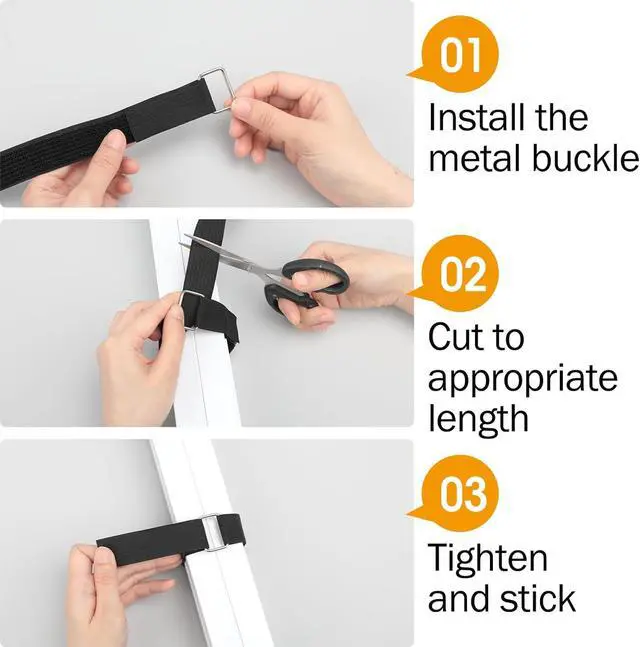 01

Install the metal buckle

02

Cut to appropriate length

03

Tighten and stick