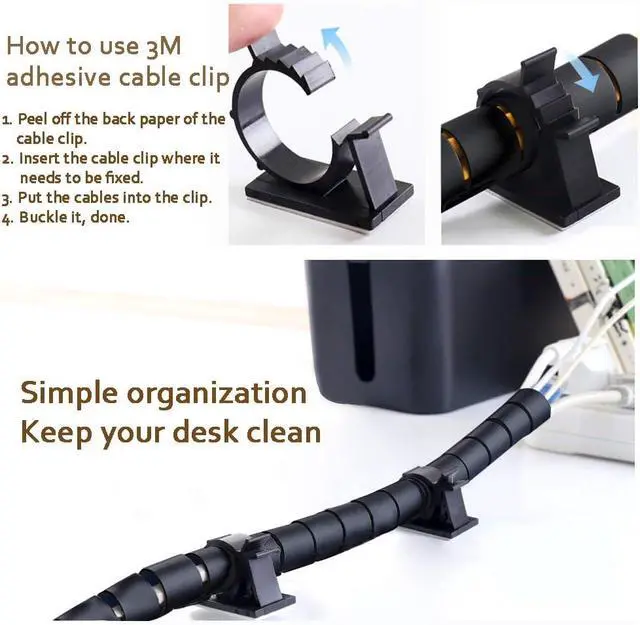 How to use 3M adhesive cable clip

1. Peel off the back paper of the cable clip.
2. Insert the cable clip where it needs to be fixed.
3. Put the cables into the clip.
4. Buckle it, done.

Simple organization
Keep your desk clean