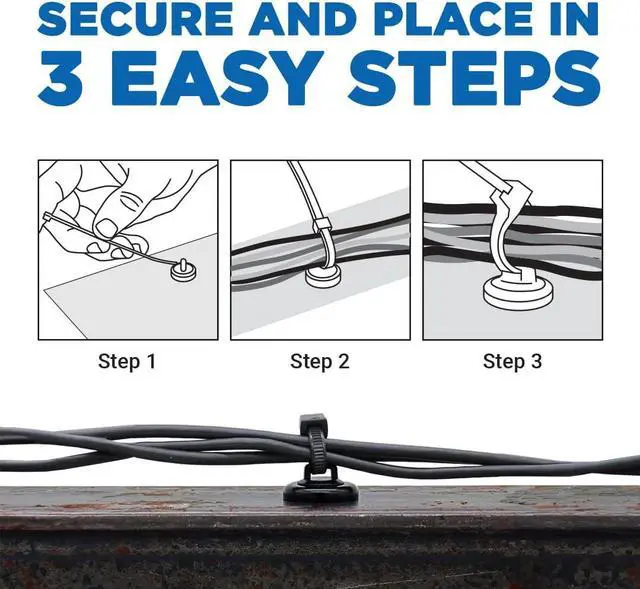 SECURE AND PLACE IN 3 EASY STEPS

Step 1

Step 2

Step 3