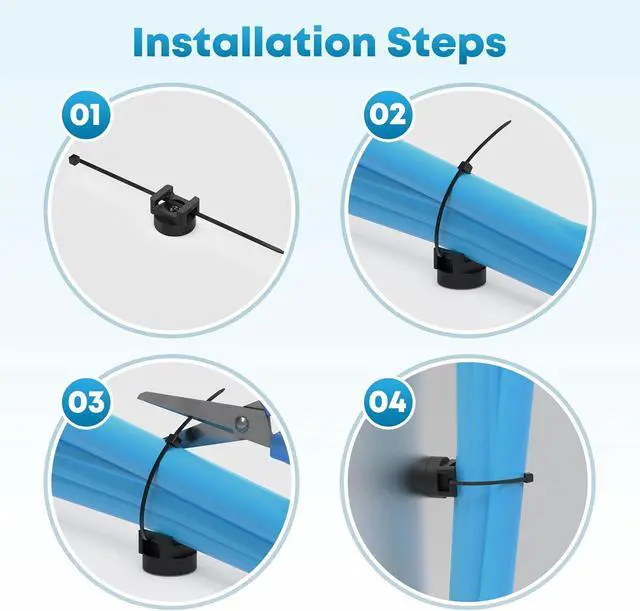 Installation Steps

01

02

03

04