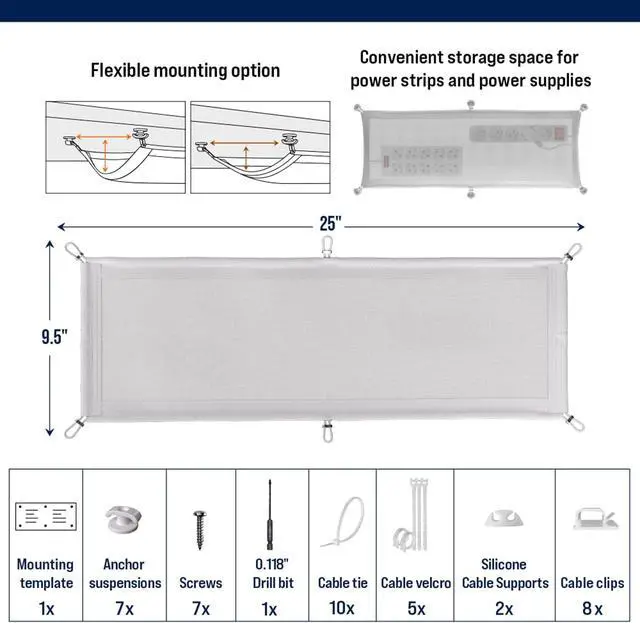 Flexible mounting option

Convenient storage space for power strips and power supplies

25"

9.5"

| Mounting template | Anchor suspensions | Screws | 0.118" Drill bit | Cable tie | Cable velcro | Silicone Cable Supports | Cable clips |
|---|---|---|---|---|---|---|---|
| 1x | 7x | 7x | 1x | 10x | 5x | 2x | 8 x |