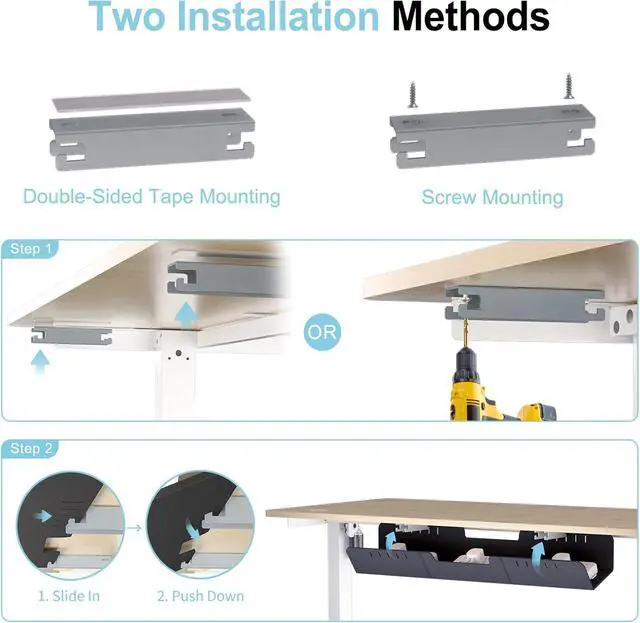 Two Installation Methods

Double-Sided Tape Mounting

Screw Mounting

Step 1

OR

Step 2

1. Slide In

2. Push Down