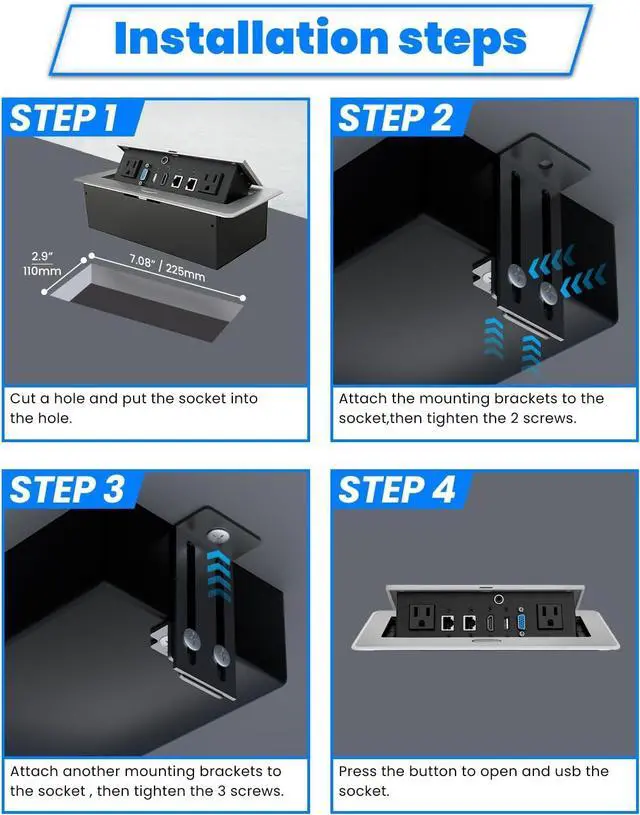 Installation steps

STEP 1

2.9"
110mm

7.08" / 225mm

Cut a hole and put the socket into the hole.

STEP 2

Attach the mounting brackets to the socket,then tighten the 2 screws.

STEP 3

Attach another mounting brackets to the socket , then tighten the 3 screws.

STEP 4

Press the button to open and usb the socket.