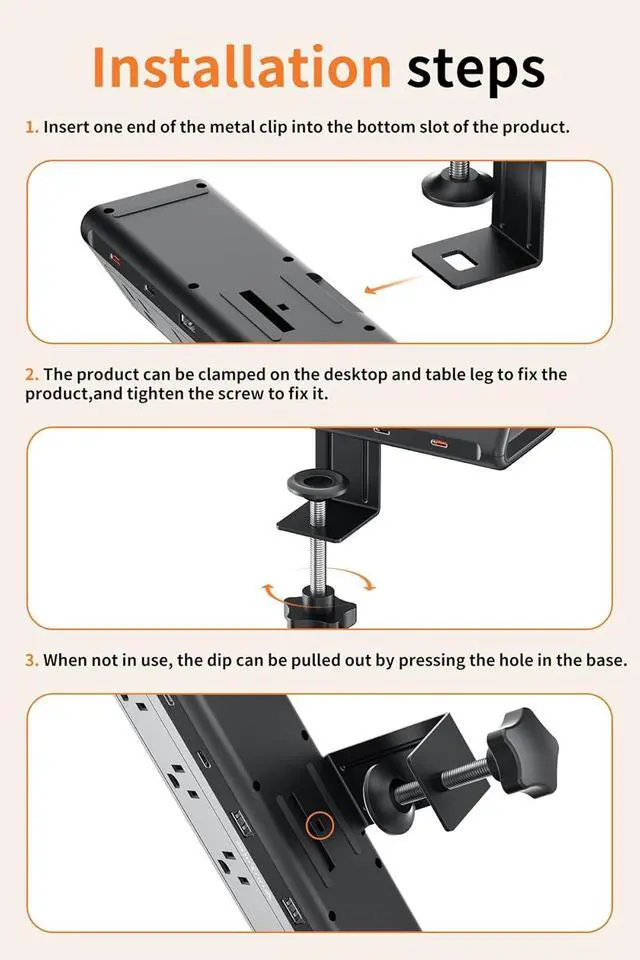 Installation steps

1. Insert one end of the metal clip into the bottom slot of the product.

2. The product can be clamped on the desktop and table leg to fix the product,and tighten the screw to fix it.

3. When not in use, the dip can be pulled out by pressing the hole in the base.