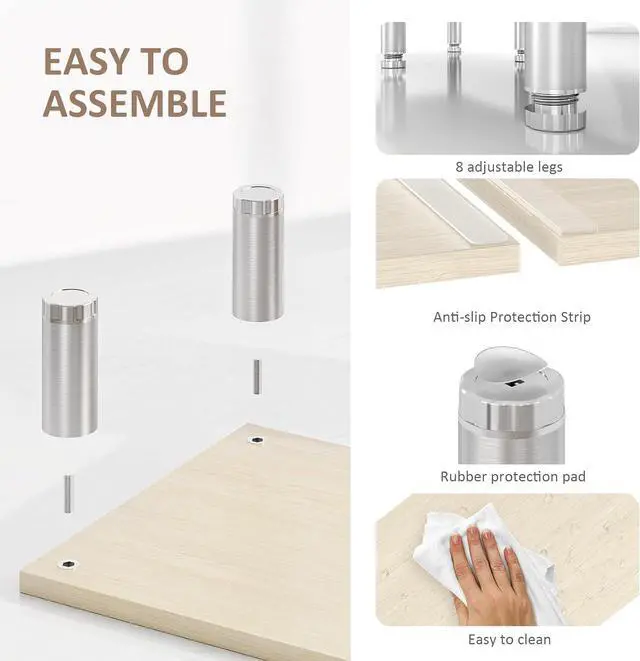 EASY TO ASSEMBLE

8 adjustable legs

Anti-slip Protection Strip

Rubber protection pad

Easy to clean