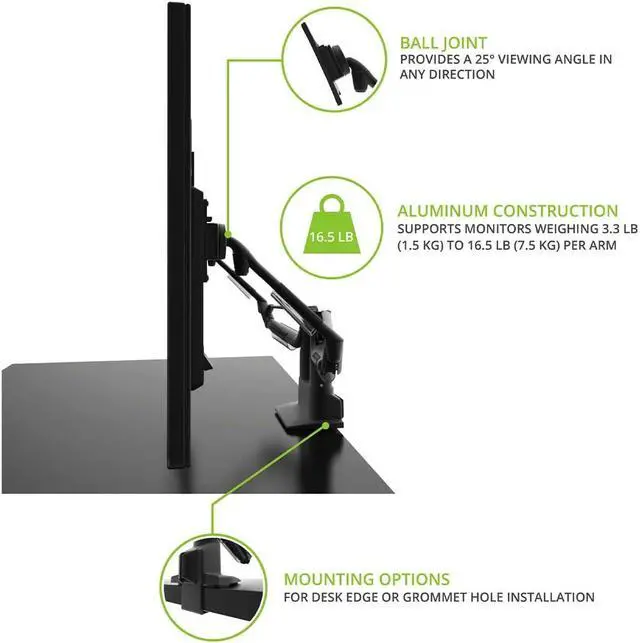 BALL JOINT
PROVIDES A 25° VIEWING ANGLE IN ANY DIRECTION

16.5 LB

ALUMINUM CONSTRUCTION
SUPPORTS MONITORS WEIGHING 3.3 LB (1.5 KG) TO 16.5 LB (7.5 KG) PER ARM

MOUNTING OPTIONS
FOR DESK EDGE OR GROMMET HOLE INSTALLATION