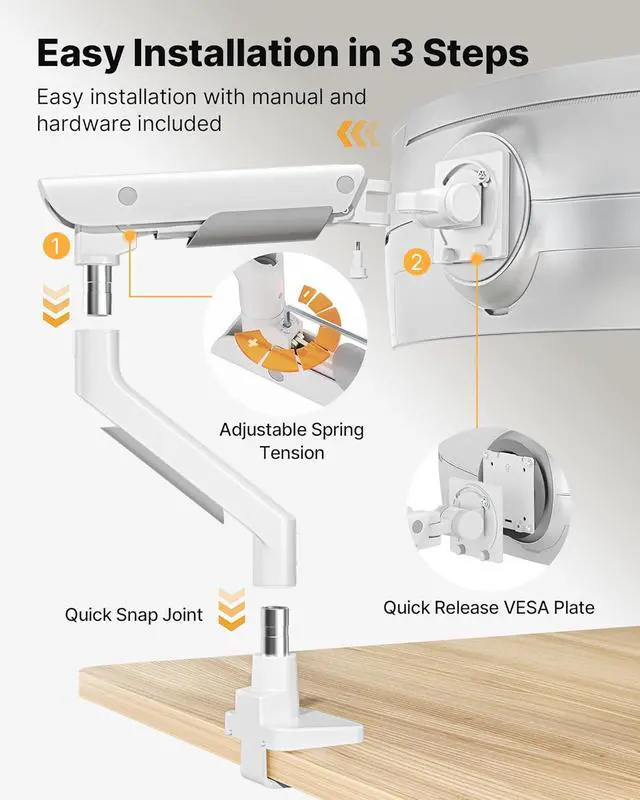 Easy Installation in 3 Steps

Easy installation with manual and hardware included

1

2

Adjustable Spring Tension

Quick Snap Joint

Quick Release VESA Plate