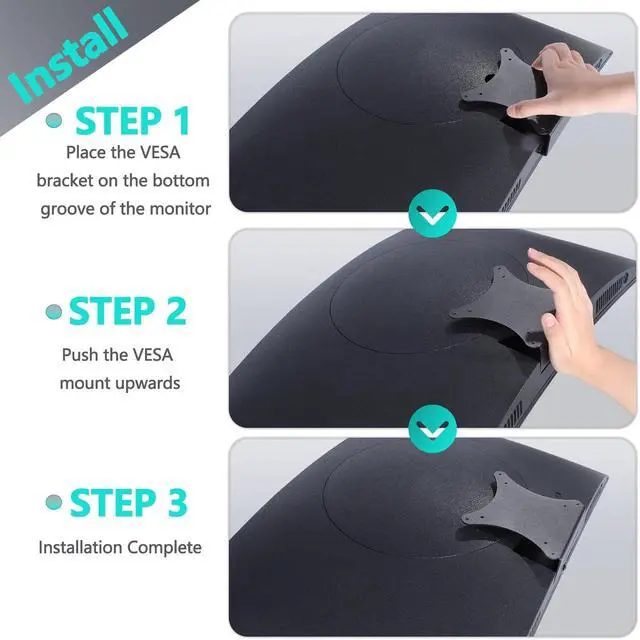 Install

STEP 1
Place the VESA bracket on the bottom groove of the monitor

STEP 2
Push the VESA mount upwards

STEP 3
Installation Complete