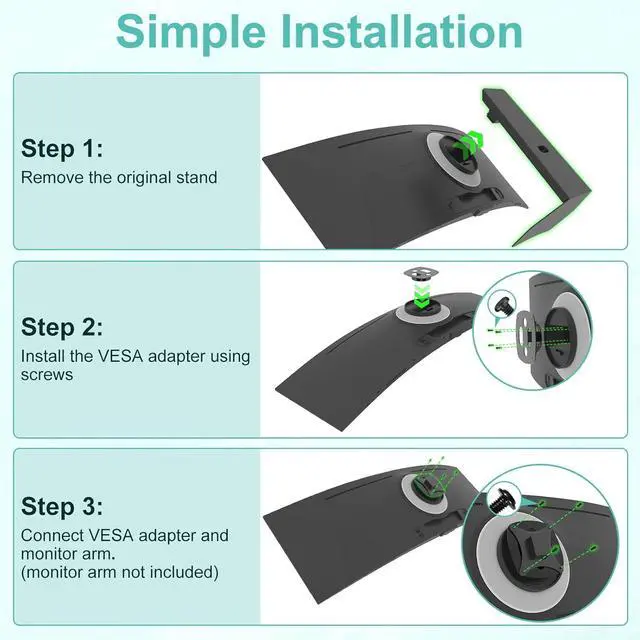 Simple Installation

Step 1:
Remove the original stand

Step 2:
Install the VESA adapter using screws

Step 3:
Connect VESA adapter and monitor arm.
(monitor arm not included)