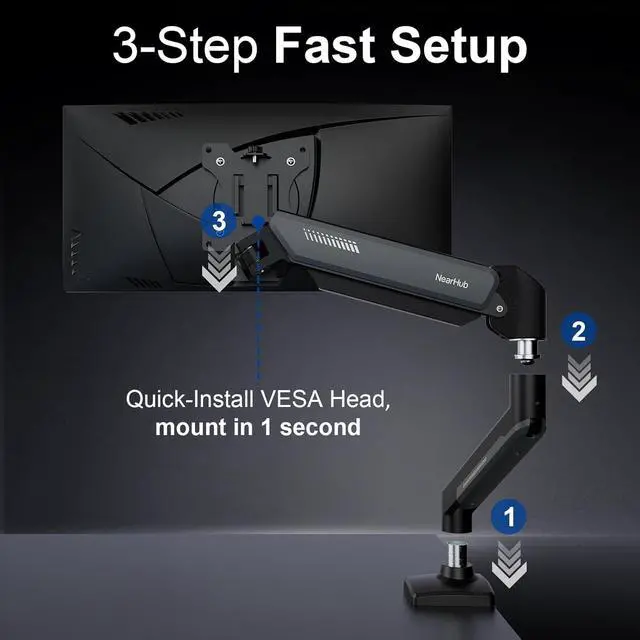 3-Step Fast Setup

3

NearHub

2

Quick-Install VESA Head,
mount in 1 second

1