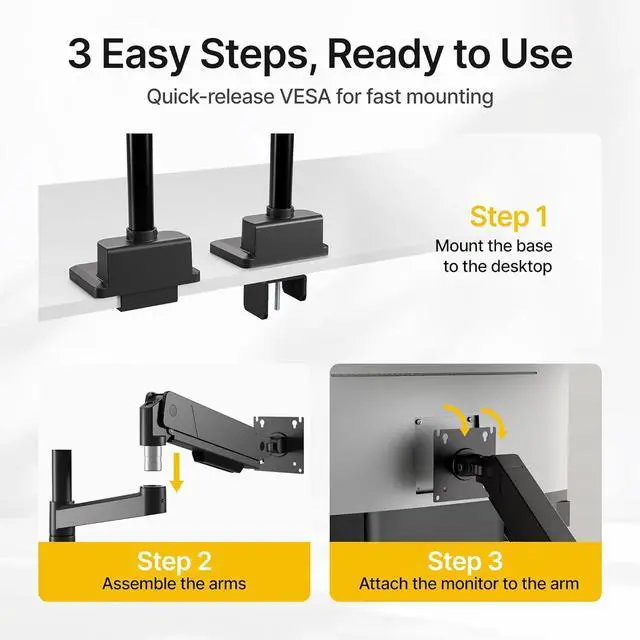 3 Easy Steps, Ready to Use

Quick-release VESA for fast mounting

Step 1
Mount the base to the desktop

Step 2
Assemble the arms

Step 3
Attach the monitor to the arm