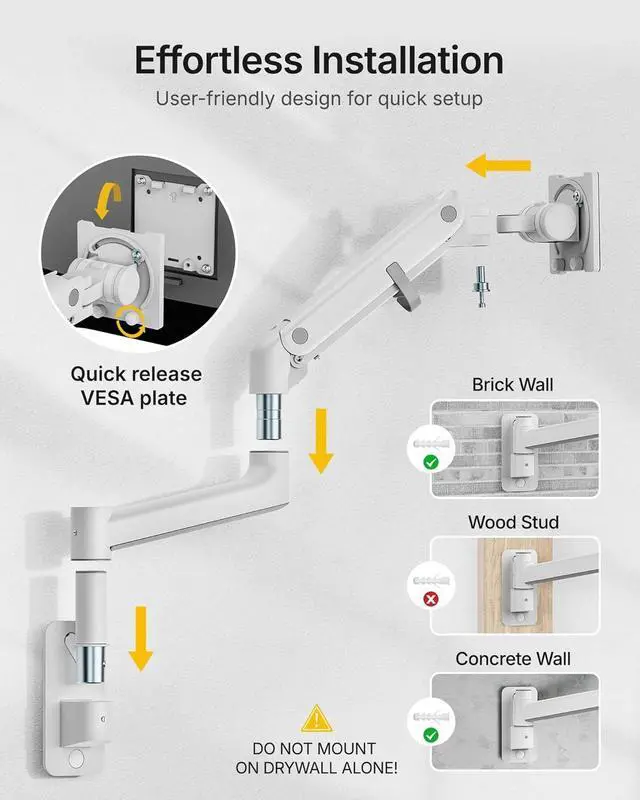 Effortless Installation
User-friendly design for quick setup

Quick release VESA plate

Brick Wall

Wood Stud

Concrete Wall

DO NOT MOUNT ON DRYWALL ALONE!