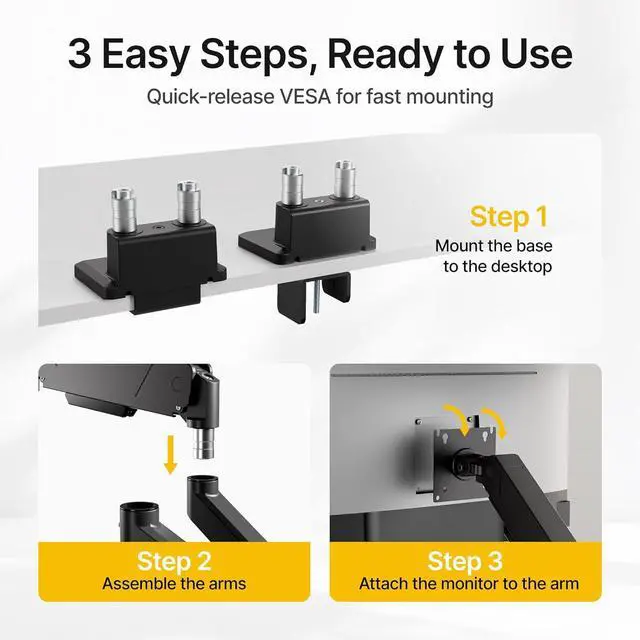 3 Easy Steps, Ready to Use

Quick-release VESA for fast mounting

Step 1
Mount the base to the desktop

Step 2
Assemble the arms

Step 3
Attach the monitor to the arm