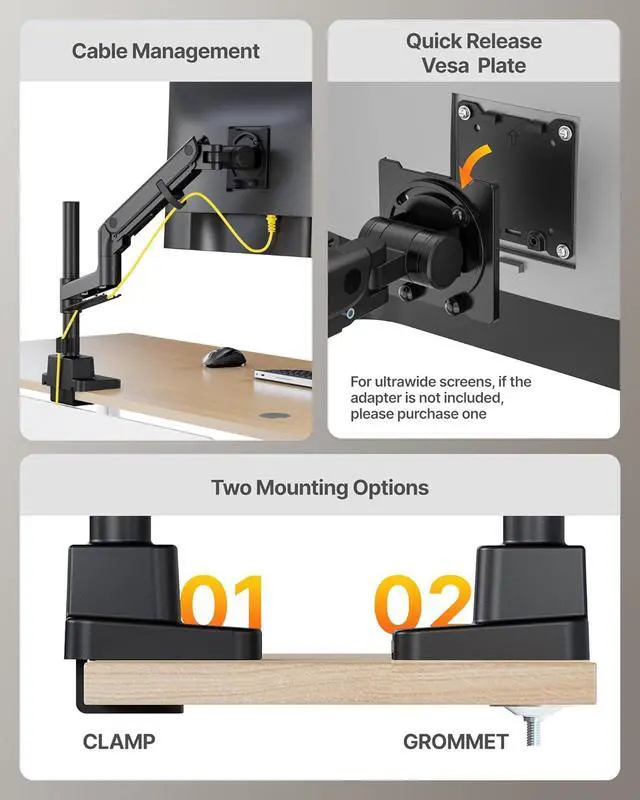 Cable Management

Quick Release
Vesa Plate

For ultrawide screens, if the adapter is not included, please purchase one

Two Mounting Options

01

02

CLAMP

GROMMET