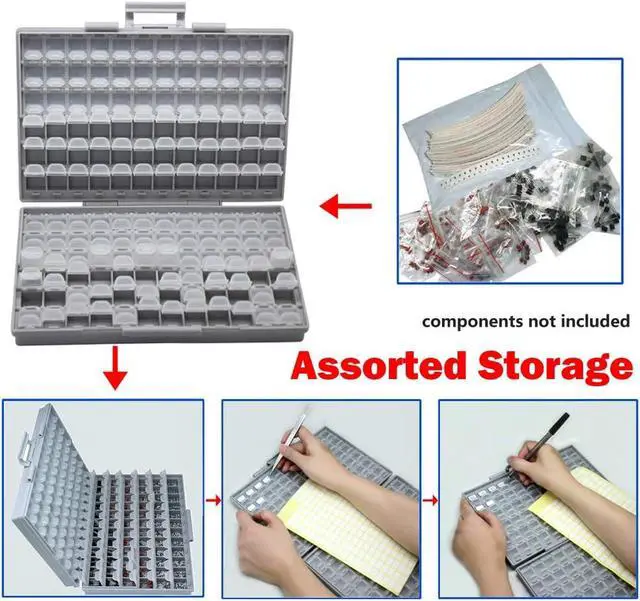 components not included

Assorted Storage