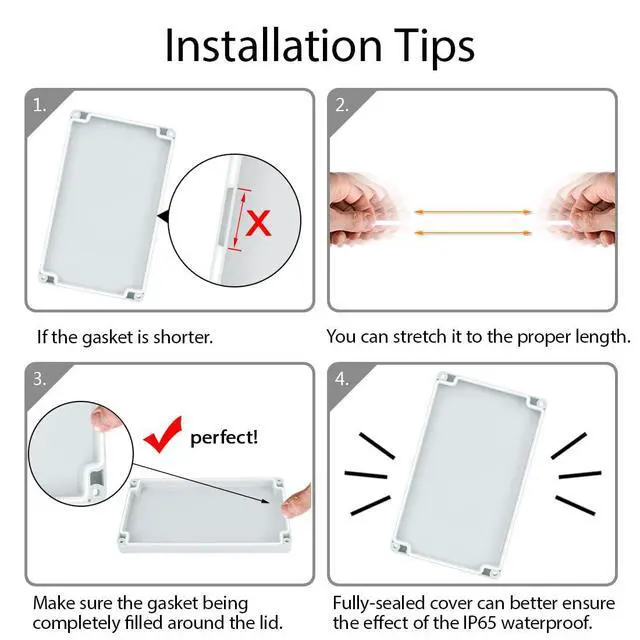 Installation Tips

1.

X

If the gasket is shorter.

2.

You can stretch it to the proper length.

3.

perfect!

Make sure the gasket being completely filled around the lid.

4.

Fully-sealed cover can better ensure the effect of the IP65 waterproof.