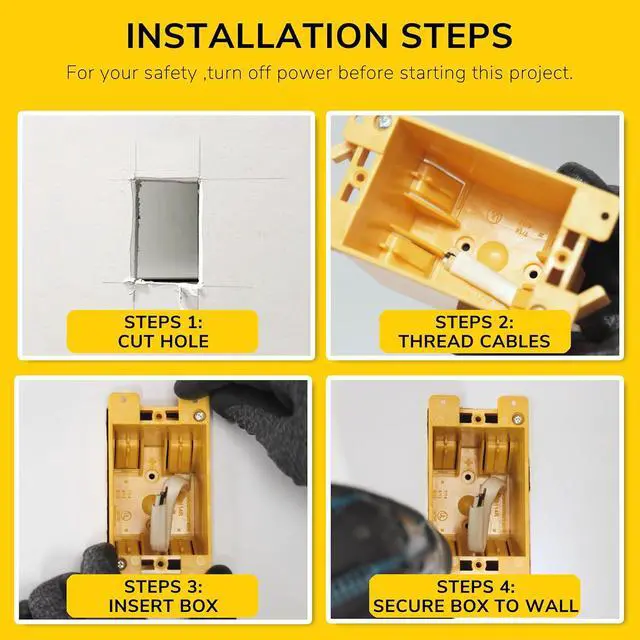 INSTALLATION STEPS

For your safety ,turn off power before starting this project.

STEPS 1:
CUT HOLE

STEPS 2:
THREAD CABLES

STEPS 3:
INSERT BOX

STEPS 4:
SECURE BOX TO WALL