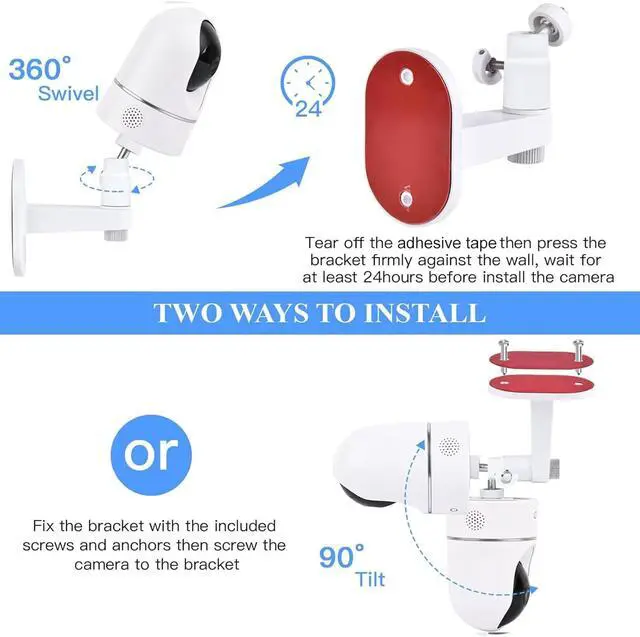 360°
Swivel

24

Tear off the adhesive tape then press the bracket firmly against the wall, wait for at least 24hours before install the camera

TWO WAYS TO INSTALL

or

Fix the bracket with the included screws and anchors then screw the camera to the bracket

90°
Tilt