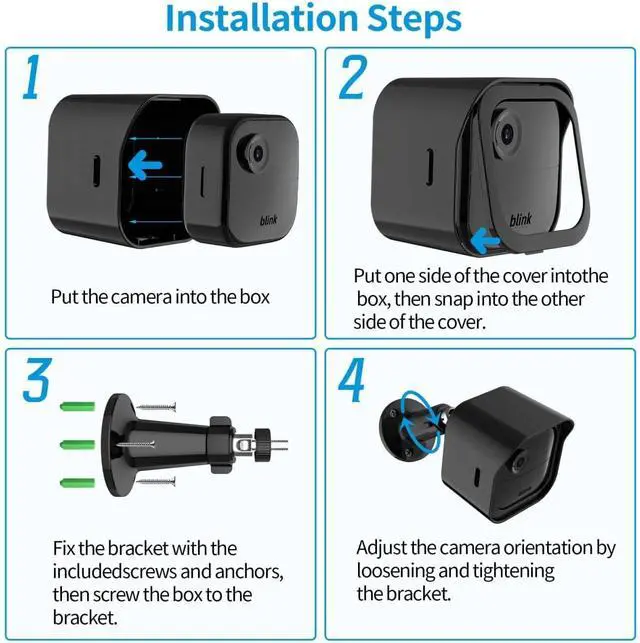 Installation Steps

1

blink

Put the camera into the box

2

blink

Put one side of the cover intothe box, then snap into the other side of the cover.

3

Fix the bracket with the includedscrews and anchors, then screw the box to the bracket.

4

Adjust the camera orientation by loosening and tightening the bracket.