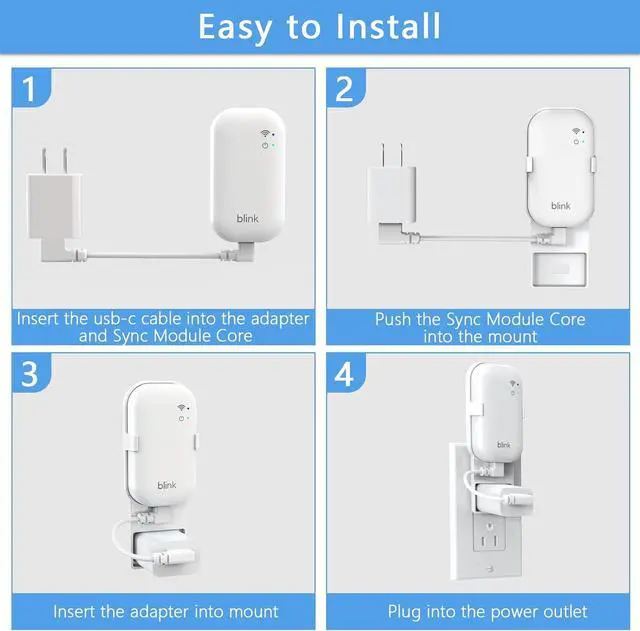 Easy to Install

1

blink

Insert the usb-c cable into the adapter and Sync Module Core

2

blink

Push the Sync Module Core into the mount

3

blink

Insert the adapter into mount

4

blink

Plug into the power outlet