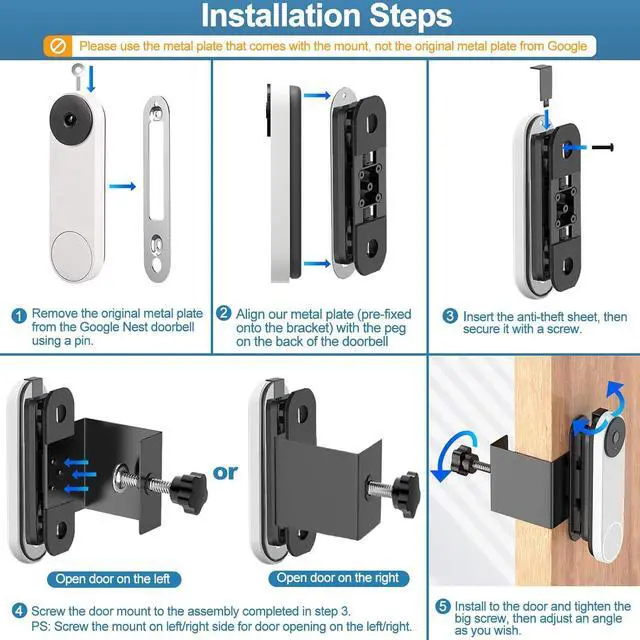 Installation Steps

Please use the metal plate that comes with the mount, not the original metal plate from Google

1 Remove the original metal plate from the Google Nest doorbell using a pin.

2 Align our metal plate (pre-fixed onto the bracket) with the peg on the back of the doorbell

3 Insert the anti-theft sheet, then secure it with a screw.

or

Open door on the left

Open door on the right

4 Screw the door mount to the assembly completed in step 3.
PS: Screw the mount on left/right side for door opening on the left/right.

5 Install to the door and tighten the big screw, then adjust an angle as you wish.