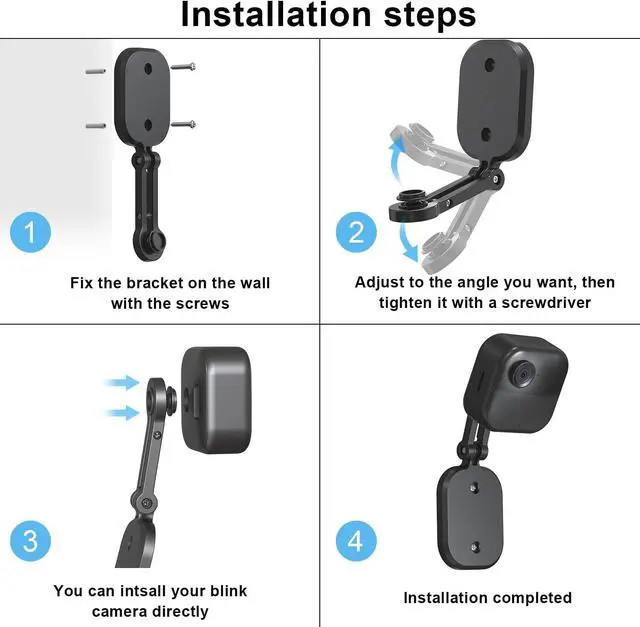 Installation steps

1

Fix the bracket on the wall with the screws

2

Adjust to the angle you want, then tighten it with a screwdriver

3

You can intsall your blink camera directly

4

Installation completed