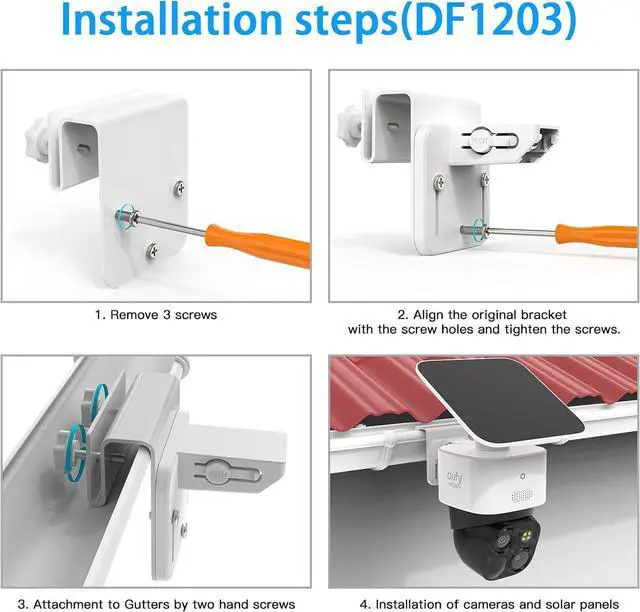 Installation steps(DF1203)

1. Remove 3 screws

2. Align the original bracket with the screw holes and tighten the screws.

3. Attachment to Gutters by two hand screws

eufy

4. Installation of cameras and solar panels