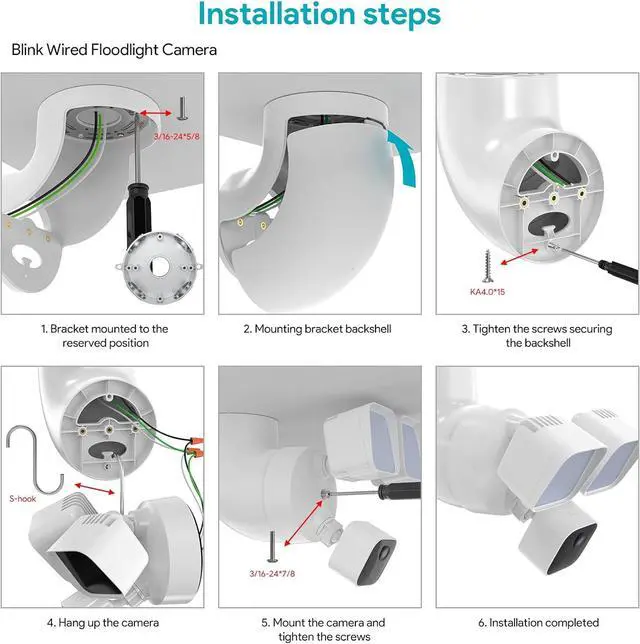 Installation steps

Blink Wired Floodlight Camera

3/16-24*5/8

1. Bracket mounted to the reserved position

2. Mounting bracket backshell

KA4.0*15

3. Tighten the screws securing the backshell

S-hook

4. Hang up the camera

3/16-24*7/8

5. Mount the camera and tighten the screws

6. Installation completed