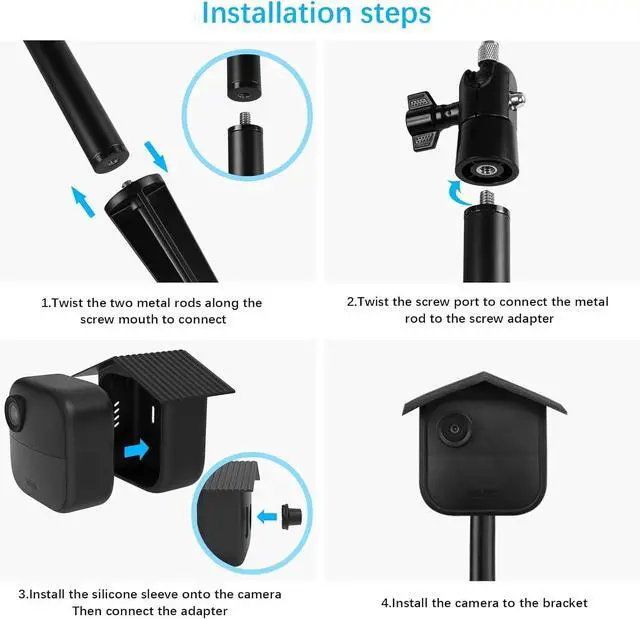 Installation steps

1.Twist the two metal rods along the screw mouth to connect

2.Twist the screw port to connect the metal rod to the screw adapter

3.Install the silicone sleeve onto the camera Then connect the adapter

4.Install the camera to the bracket